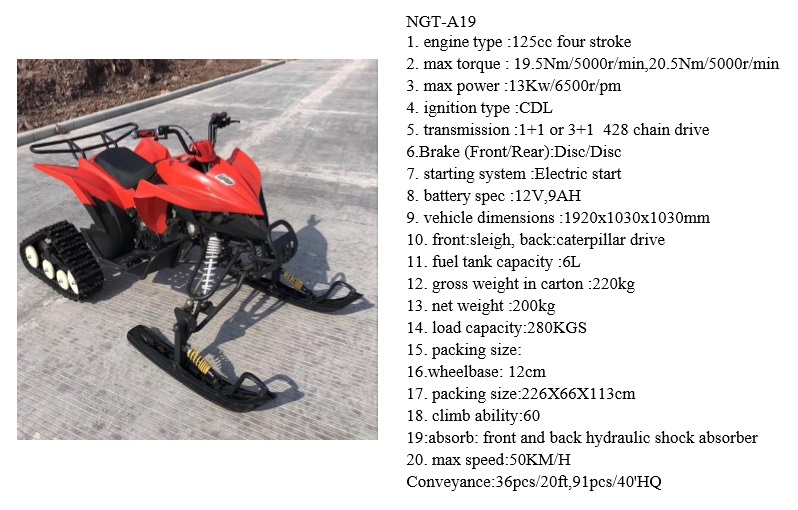 NGT-A19
1. engine type :125cc four stroke
2. max torque : 19.5Nm/5000r/min,20.5Nm/5000r/min
3. max power :13Kw/6500r/pm
4. ignition type :CDL
5. transmission :1+1 or 3+1 428 chain drive
6.Brake (Front/Rear):Disc/Disc
7. starting system :Electric start
8. battery spec :12V,9AH
9. vehicle dimensions :1920x1030x1030mm
10. front:sleigh, back:caterpillar drive
11. fuel tank capacity :6L
12. gross weight in carton :220kg
13. net weight :200kg
14. load capacity:280KGS
15. packing size:
16.wheelbase: 12cm
17. packing size:226X66X113cm
18. climb ability:60
19:absorb: front and back hydraulic shock absorber
20. max speed:50KM/H
Conveyance:36pcs/20ft,91pcs/40'HQ