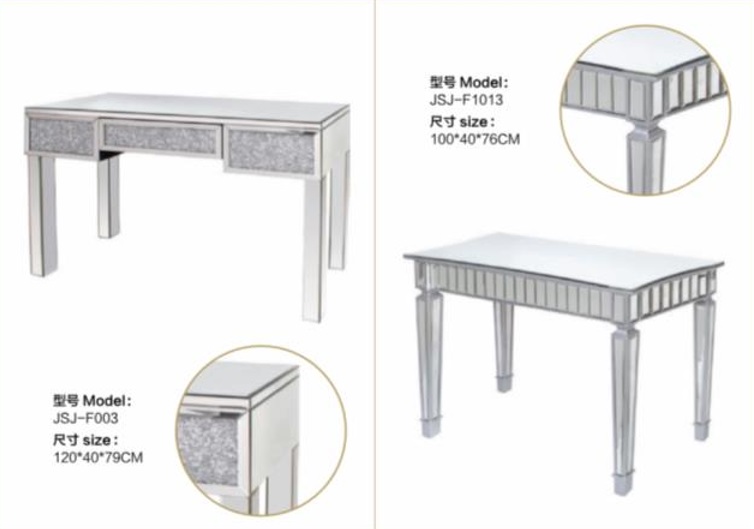 型号 Model:
JSJ-F003
尺寸 size:
120*40*79CM

型号 Model:
JSJ-F1013
尺寸 size:
100*40*76CM